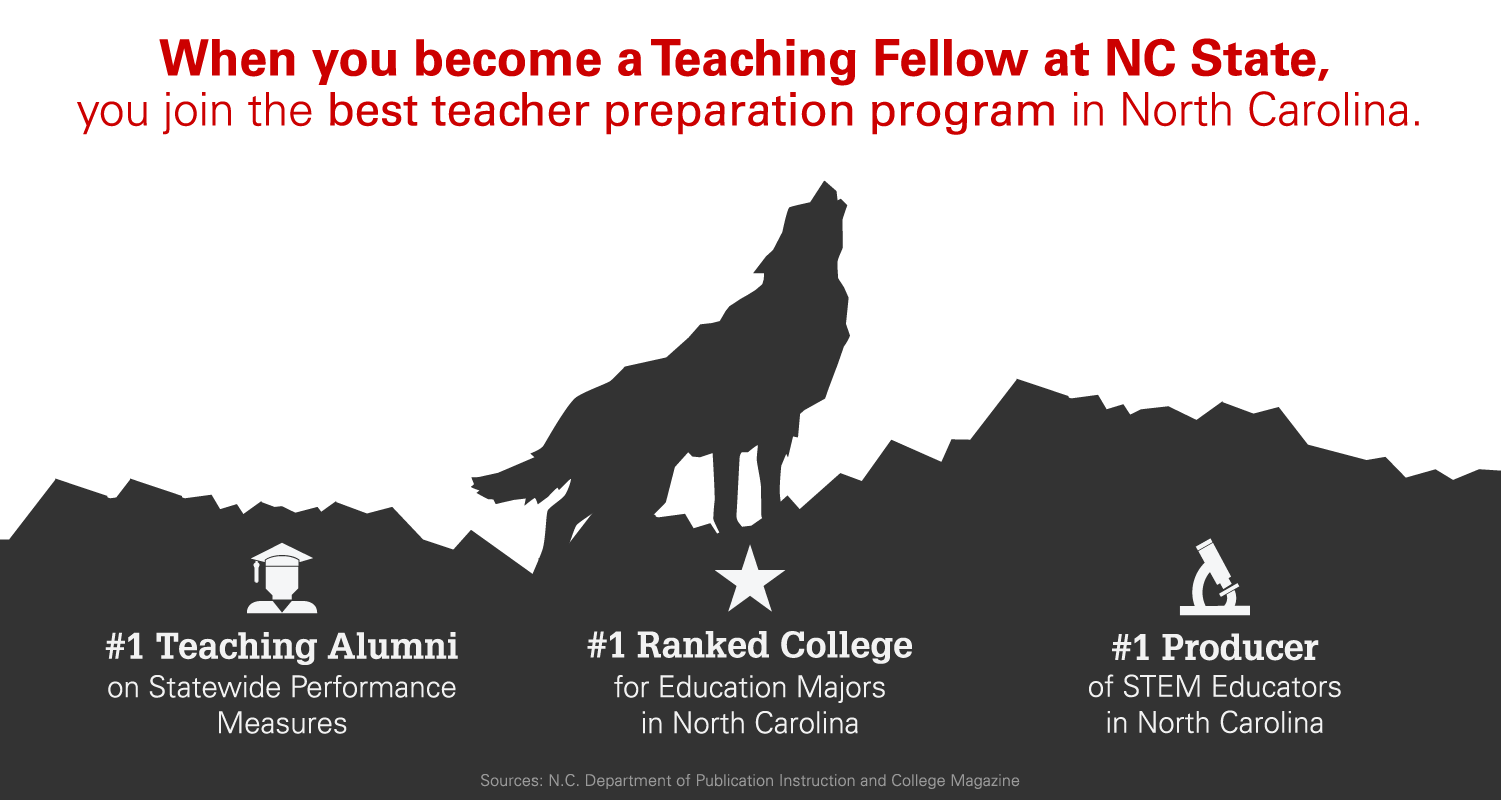 When you become a Teaching Fellow at NC State,
you join the best teacher preparation program in North Carolina.

#1 Teaching Alumni
on Statewide Performance Measures

#1 Ranked College
for Education Majors in North Carolina

#1 Producer
of STEM Educators in North Carolina

Sources: N.C. Department of Publication Instruction and College Magazine